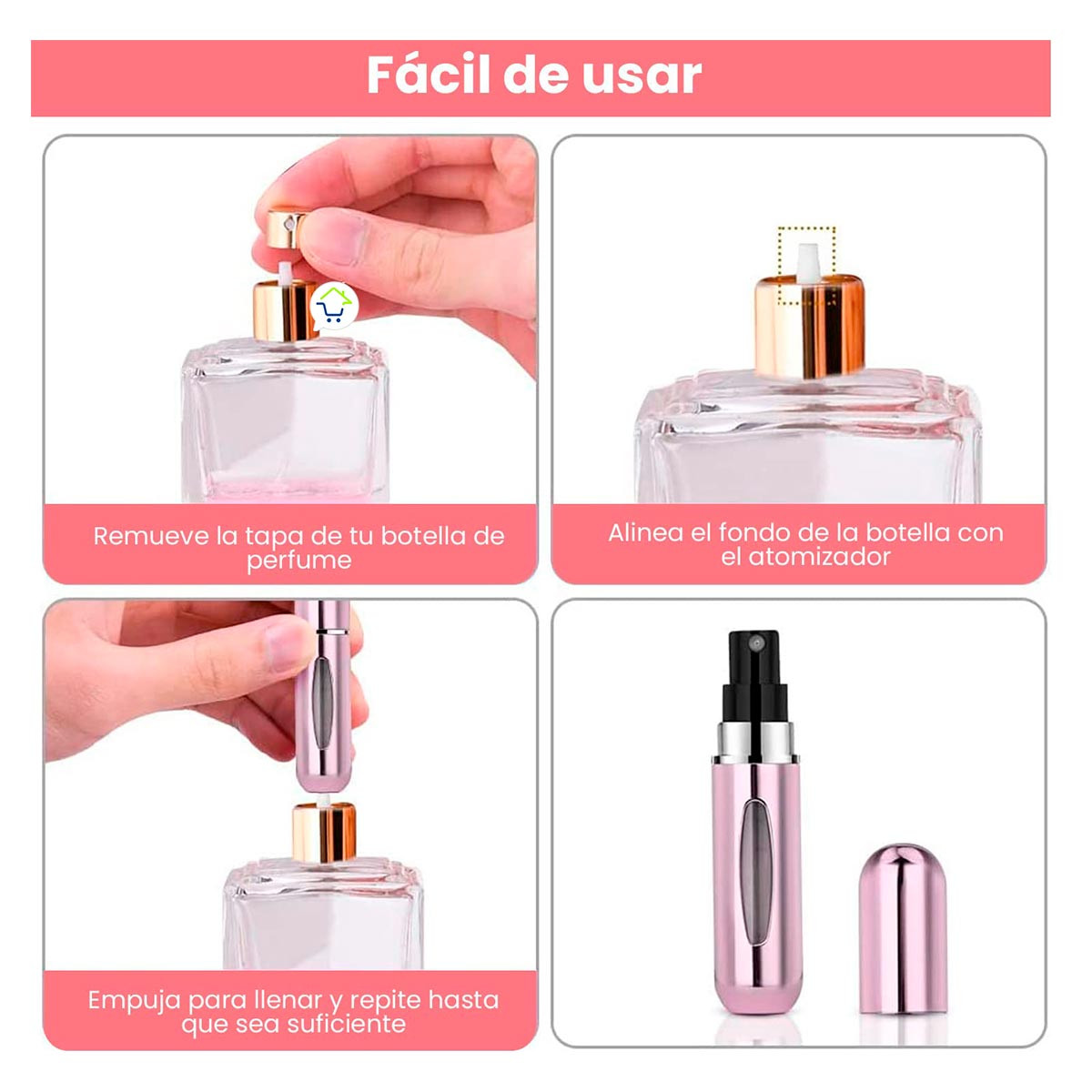 Fácil de usar

Remueve la tapa de tu botella de perfume

Alinea el fondo de la botella con el atomizador

Empuja para llenar y repite hasta que sea suficiente